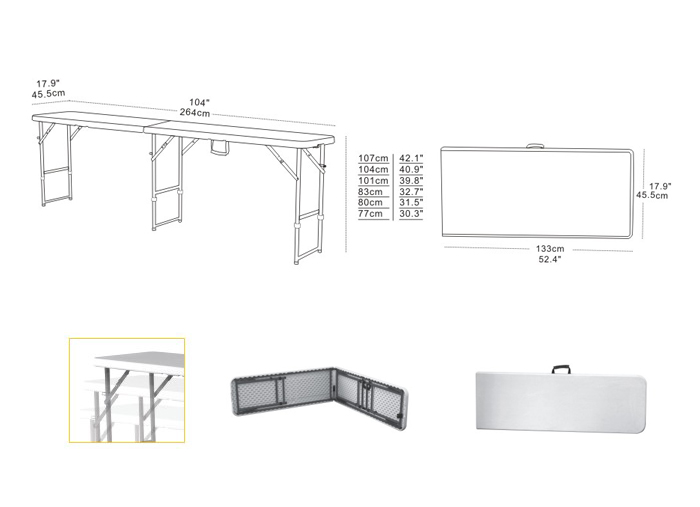 17.9"
45.5cm

104"
264cm

| 107cm | 42.1" |
|---|---|
| 104cm | 40.9" |
| 101cm | 39.8" |
| 83cm | 32.7" |
| 80cm | 31.5" |
| 77cm | 30.3" |

17.9"
45.5cm

133cm
52.4"